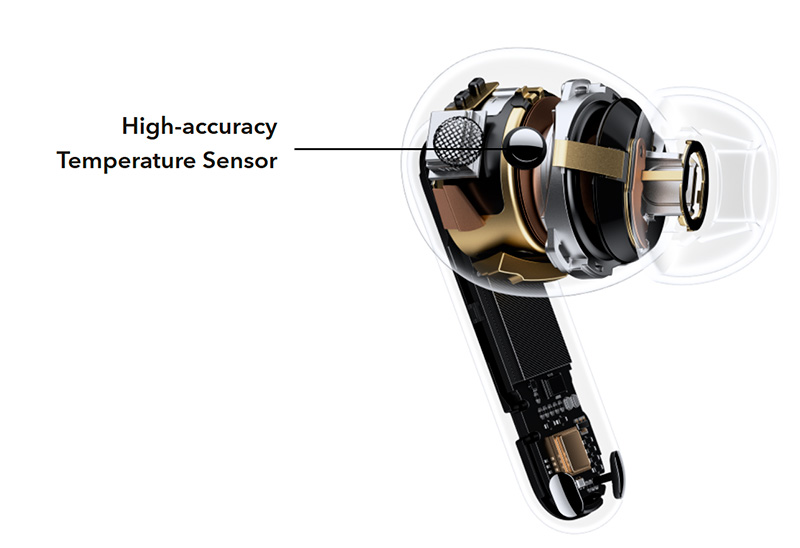 High-accuracy
Temperature Sensor