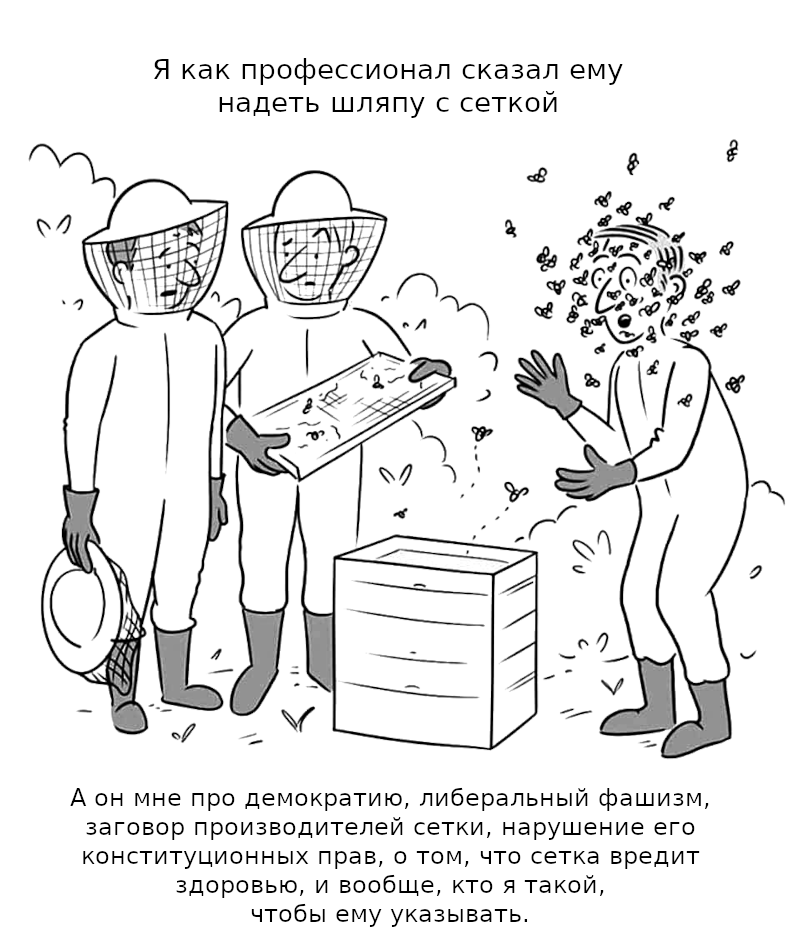 Я как профессионал сказал ему надеть шляпу с сеткой

А он мне про демократию, либеральный фашизм, заговор производителей сетки, нарушение его конституционных прав, о том, что сетка вредит здоровью, и вообще, кто я такой, чтобы ему указывать.