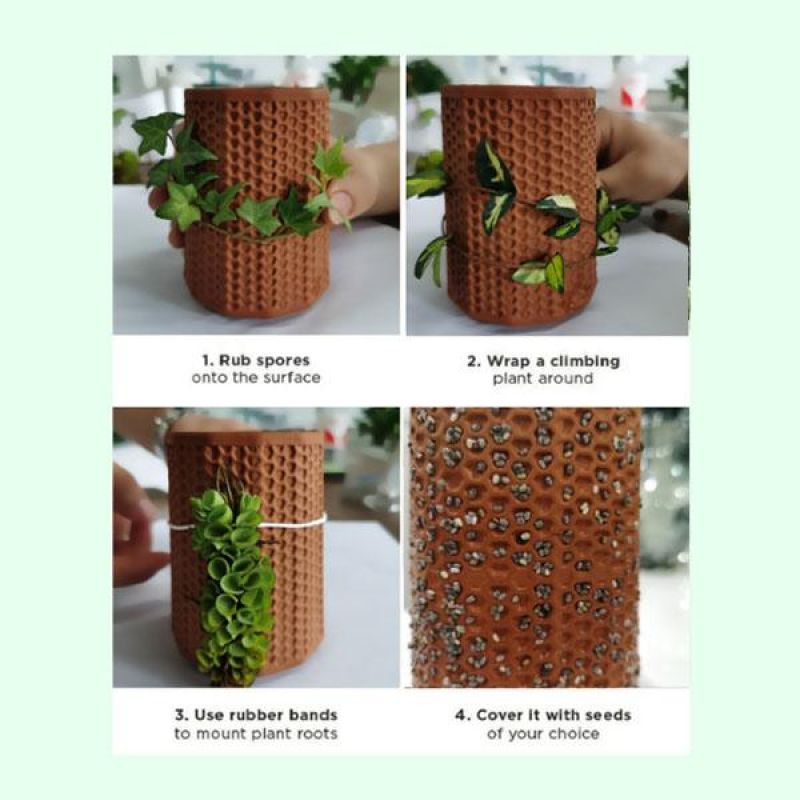 1. Rub spores
onto the surface

2. Wrap a climbing
plant around

3. Use rubber bands
to mount plant roots

4. Cover it with seeds
of your choice