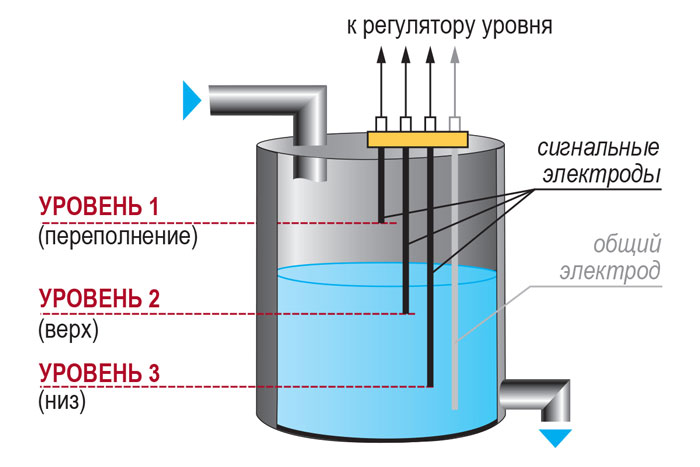 к регулятору уровня

сигнальные электроды

УРОВЕНЬ 1
(переполнение)

общий электрод

УРОВЕНЬ 2
(верх)

УРОВЕНЬ 3
(низ)