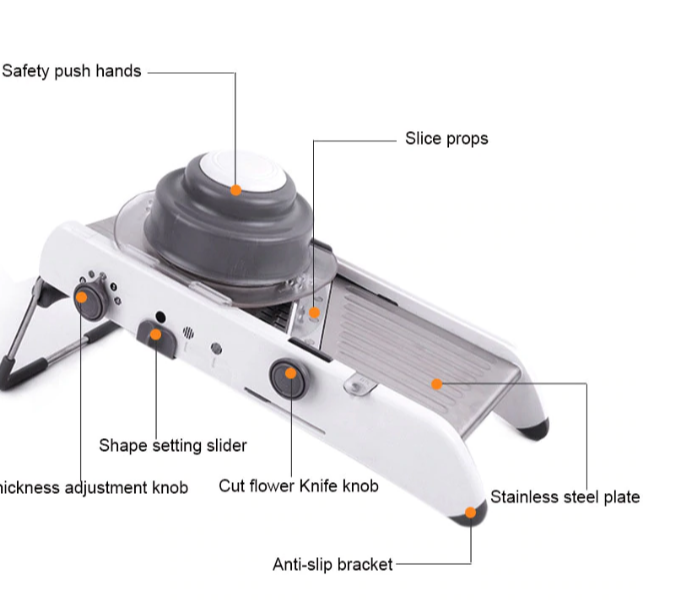 Safety push hands

Slice props

Shape setting slider

hickness adjustment knob

Cut flower Knife knob

Stainless steel plate

Anti-slip bracket