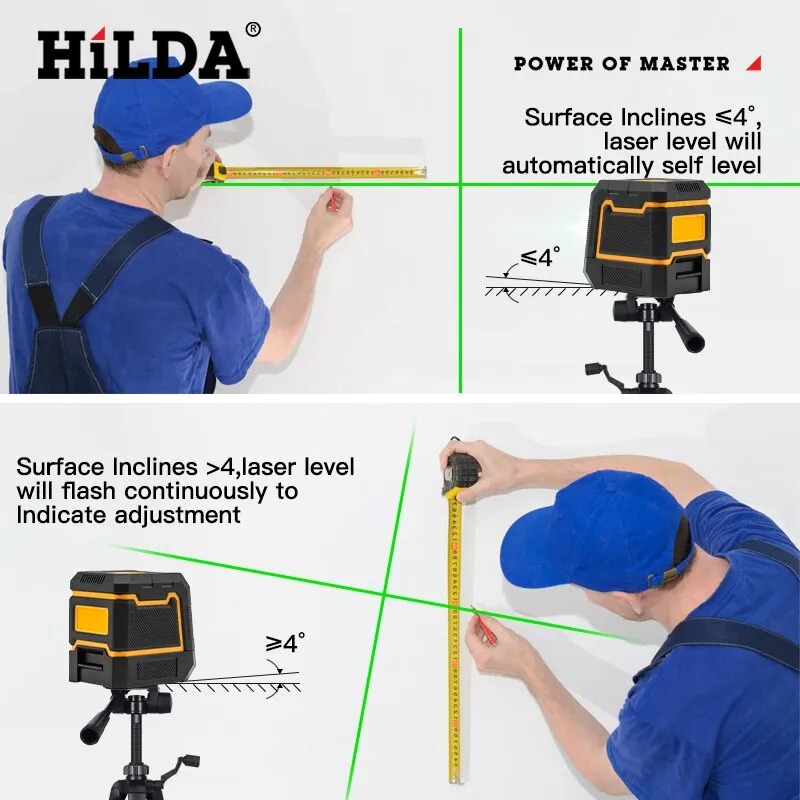 HiLDA®

POWER OF MASTER

Surface Inclines ≤4°, laser level will automatically self level

≤4°

Surface Inclines >4,laser level will flash continuously to Indicate adjustment

≥4°