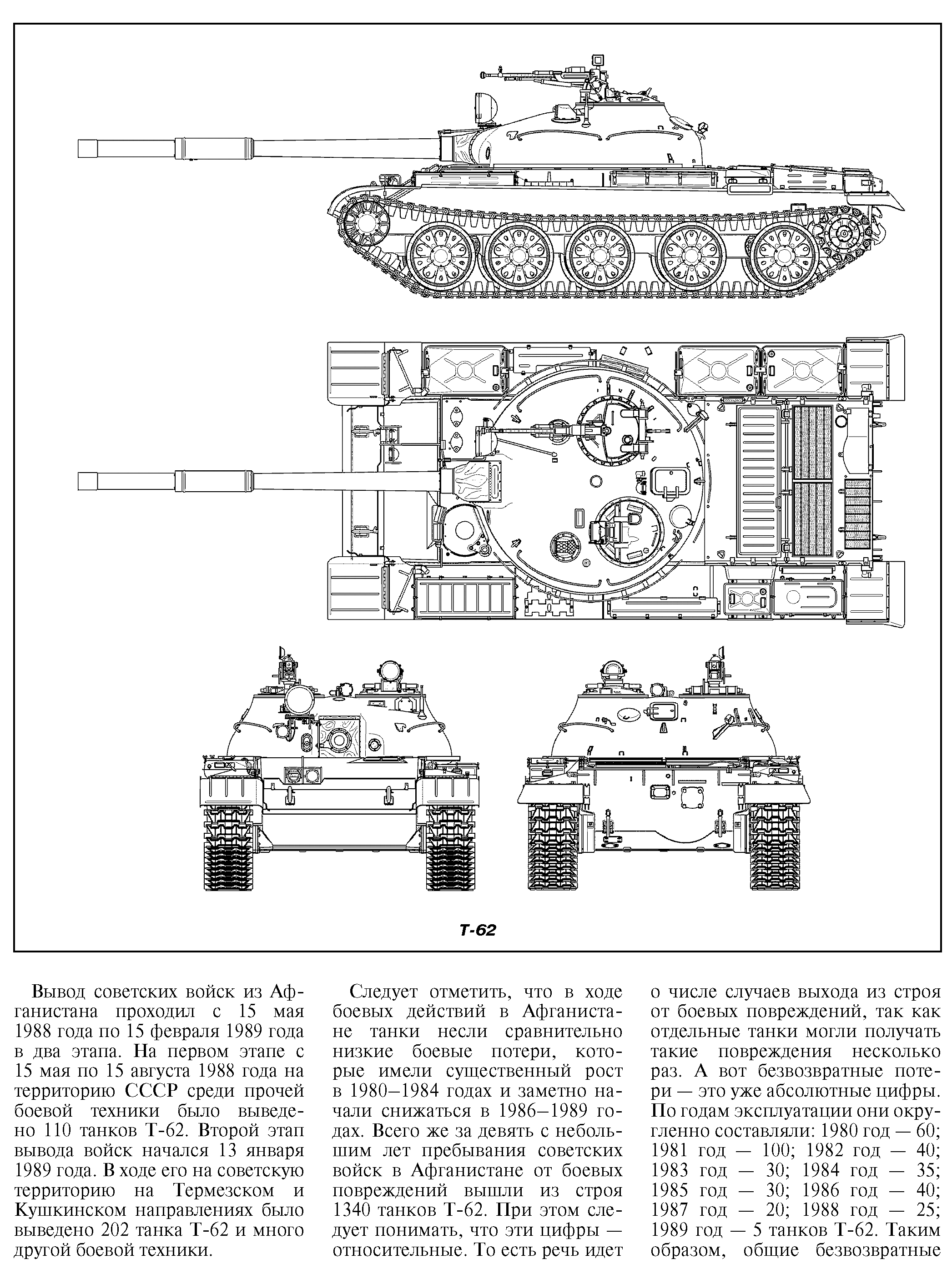 Т-62

Вывод советских войск из Афганистана проходил с 15 мая 1988 года по 15 февраля 1989 года в два этапа. На первом этапе с 15 мая по 15 августа 1988 года на территорию СССР среди прочей боевой техники было выведено 110 танков Т-62. Второй этап вывода войск начался 13 января 1989 года. В ходе его на советскую территорию на Термезском и Кушкинском направлениях было выведено 202 танка Т-62 и много другой боевой техники.

Следует отметить, что в ходе боевых действий в Афганистане танки несли сравнительно низкие боевые потери, которые имели существенный рост в 1980–1984 годах и заметно начали снижаться в 1986–1989 годах. Всего же за девять с небольшим лет пребывания советских войск в Афганистане от боевых повреждений вышли из строя 1340 танков Т-62. При этом следует понимать, что эти цифры — относительные. То есть речь идет о числе случаев выхода из строя от боевых повреждений, так как отдельные танки могли получать такие повреждения несколько раз. А вот безвозвратные потери — это уже абсолютные цифры. По годам эксплуатации они округленно составляли: 1980 год — 60; 1981 год — 100; 1982 год — 40; 1983 год — 30; 1984 год — 35; 1985 год — 30; 1986 год — 40; 1987 год — 20; 1988 год — 25; 1989 год — 5 танков Т-62. Таким образом, общие безвозвратные