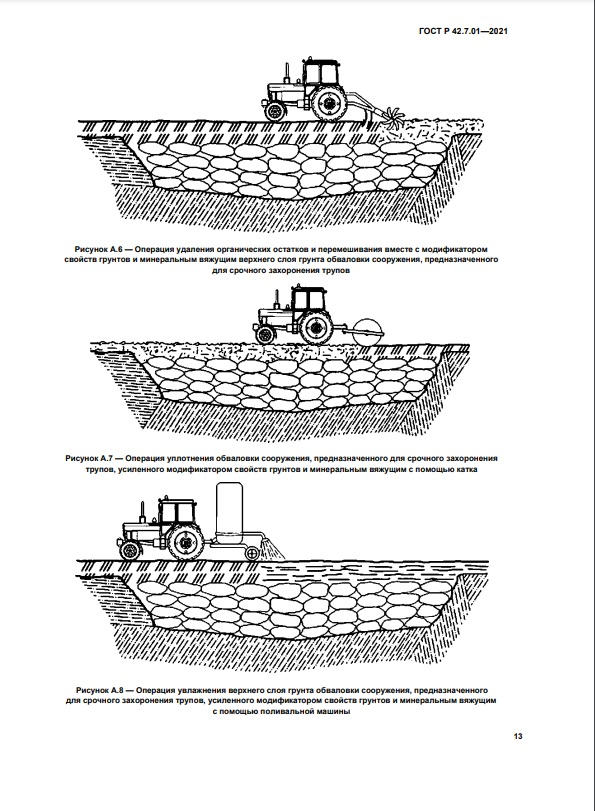 ГОСТ Р 42.7.01—2021

Рисунок А.6 — Операция удаления органических остатков и перемешивания вместе с модификатором свойств грунтов и минеральным вяжущим верхнего слоя грунта обваловки сооружения, предназначенного для срочного захоронения трупов

Рисунок А.7 — Операция уплотнения обваловки сооружения, предназначенного для срочного захоронения трупов, усиленного модификатором свойств грунтов и минеральным вяжущим с помощью катка

Рисунок А.8 — Операция увлажнения верхнего слоя грунта обваловки сооружения, предназначенного для срочного захоронения трупов, усиленного модификатором свойств грунтов и минеральным вяжущим с помощью поливальной машины

13