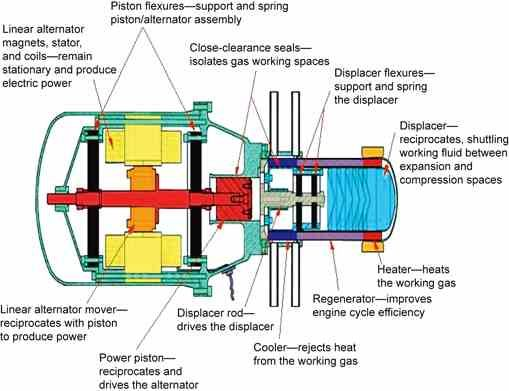 Piston flexures—support and spring piston/alternator assembly

Linear alternator magnets, stator, and coils—remain stationary and produce electric power

Close-clearance seals—isolates gas working spaces

Displacer flexures—support and spring the displacer

Displacer—reciprocates, shuttling working fluid between expansion and compression spaces

Heater—heats the working gas

Regenerator—improves engine cycle efficiency

Linear alternator mover—reciprocates with piston to produce power

Displacer rod—drives the displacer

Cooler—rejects heat from the working gas

Power piston—reciprocates and drives the alternator