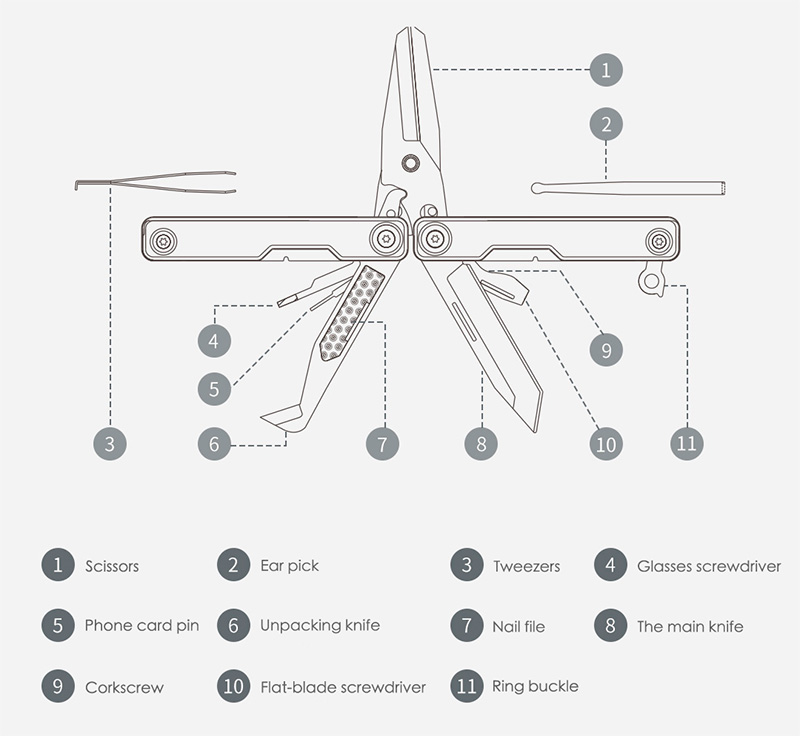 1
2
3
4
5
6
7
8
9
10
11

1 Scissors
2 Ear pick
3 Tweezers
4 Glasses screwdriver
5 Phone card pin
6 Unpacking knife
7 Nail file
8 The main knife
9 Corkscrew
10 Flat-blade screwdriver
11 Ring buckle