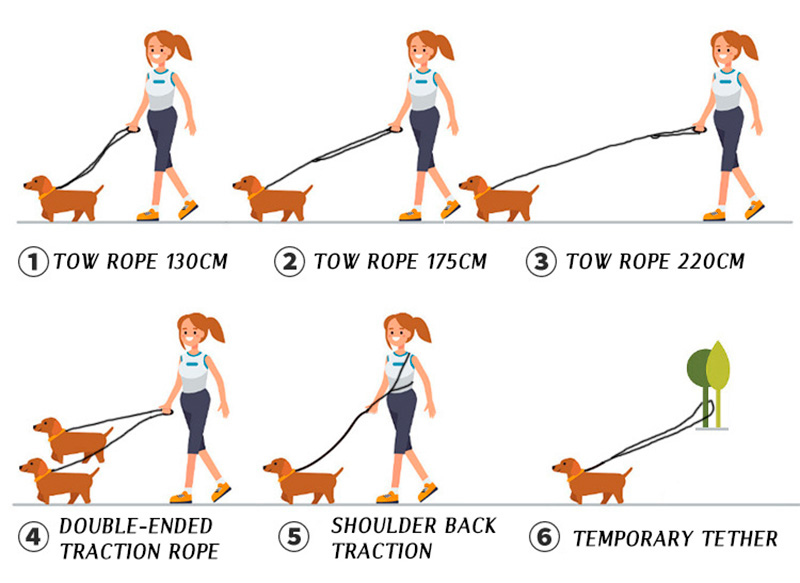 ① TOW ROPE 130CM

② TOW ROPE 175CM

③ TOW ROPE 220CM

④ DOUBLE-ENDED TRACTION ROPE

⑤ SHOULDER BACK TRACTION

⑥ TEMPORARY TETHER