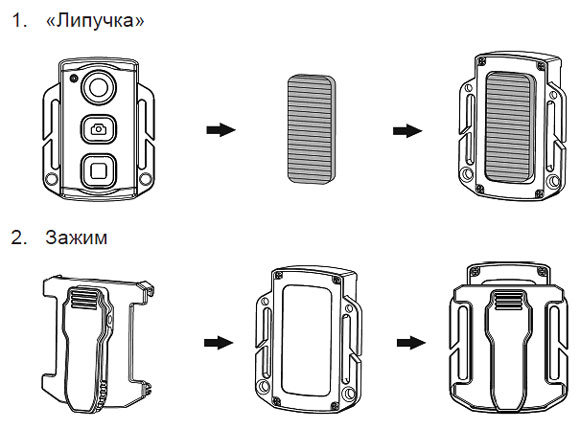 1. «Липучка»

2. Зажим